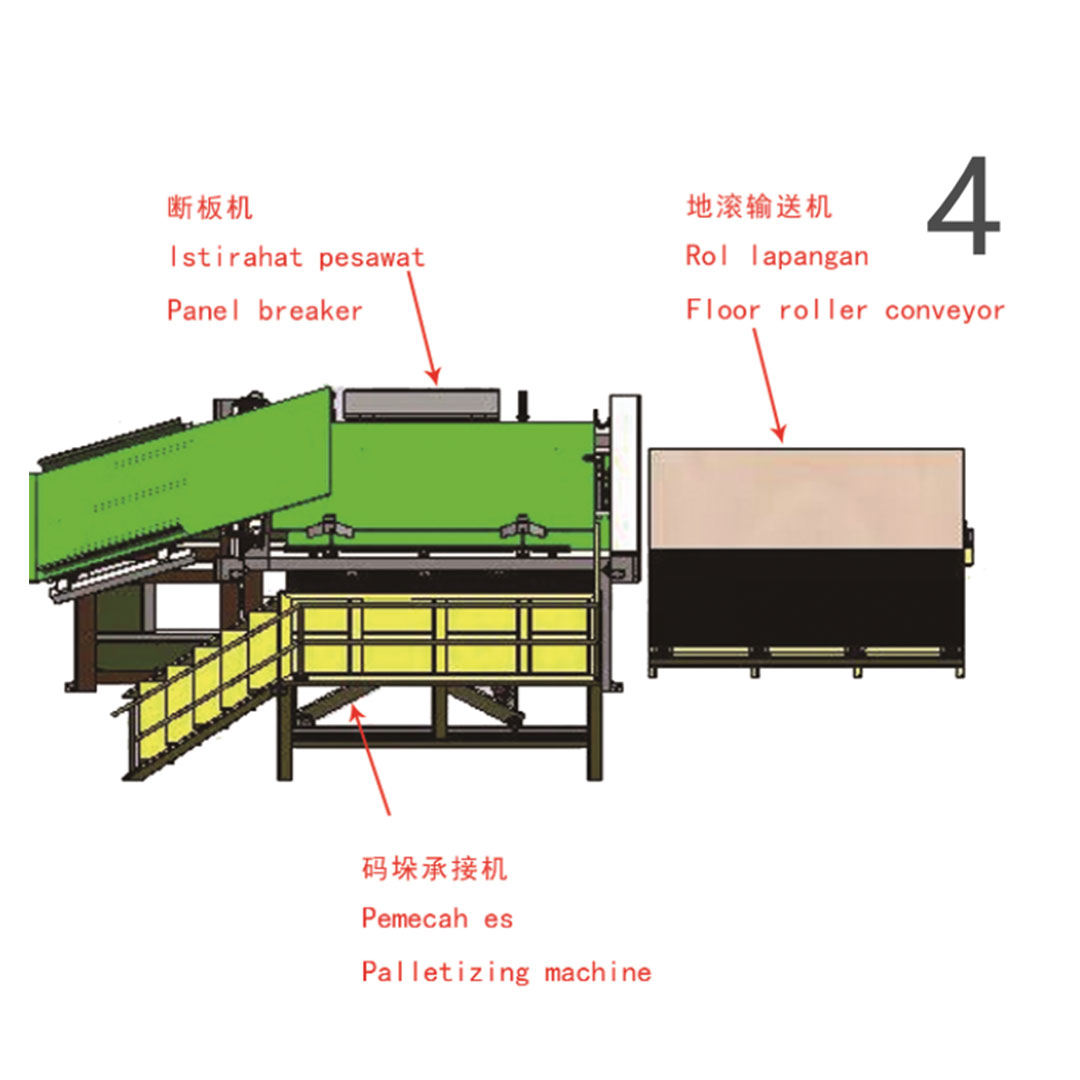 断板机
Istirahat pesawat
Panel breaker

地滚输送机
Rol lapangan
Floor roller conveyor

4

码垛承接机
Pemecah es
Palletizing machine