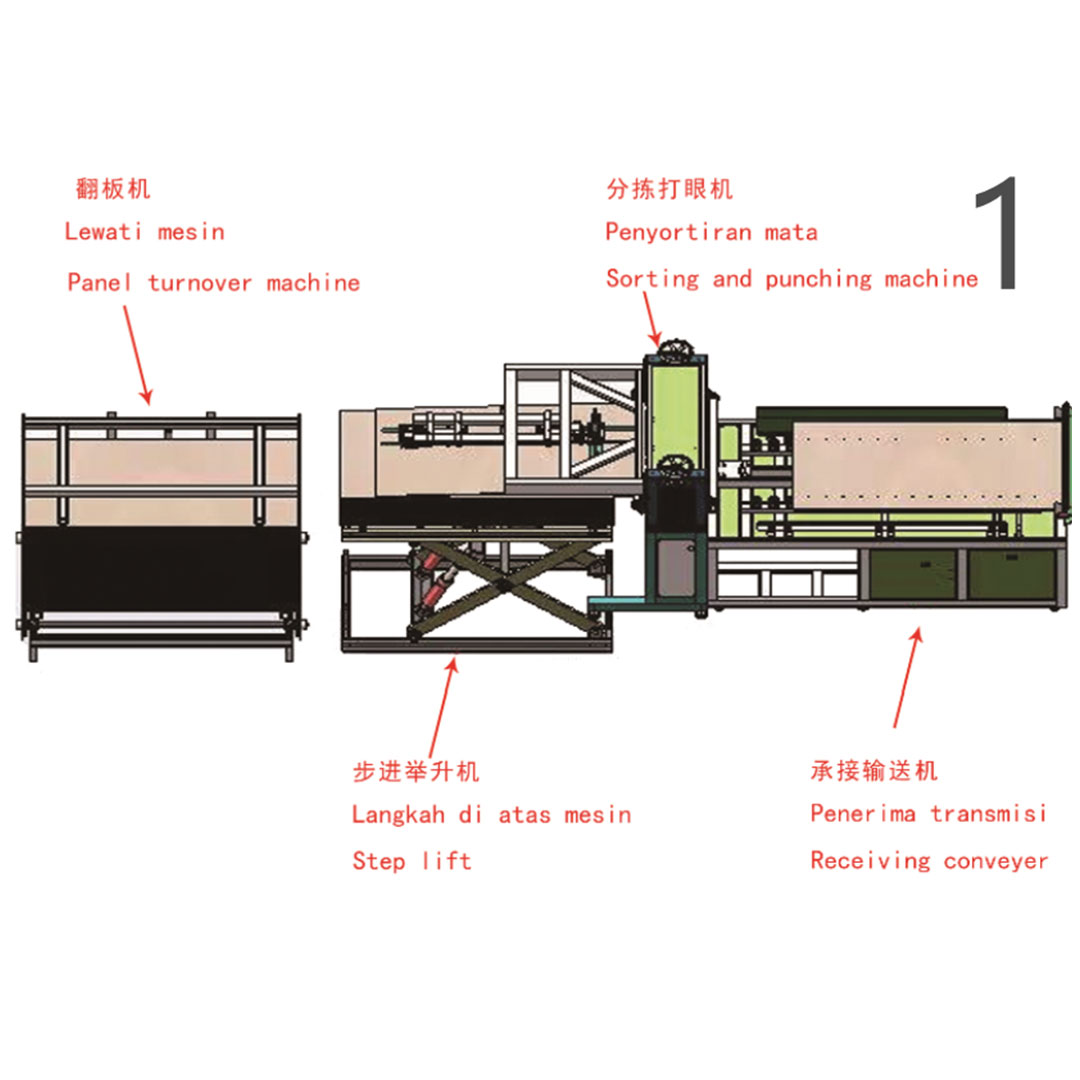 翻板机
Lewati mesin
Panel turnover machine

分拣打眼机
Penyortiran mata
Sorting and punching machine

1

步进举升机
Langkah di atas mesin
Step lift

承接输送机
Penerima transmisi
Receiving conveyer