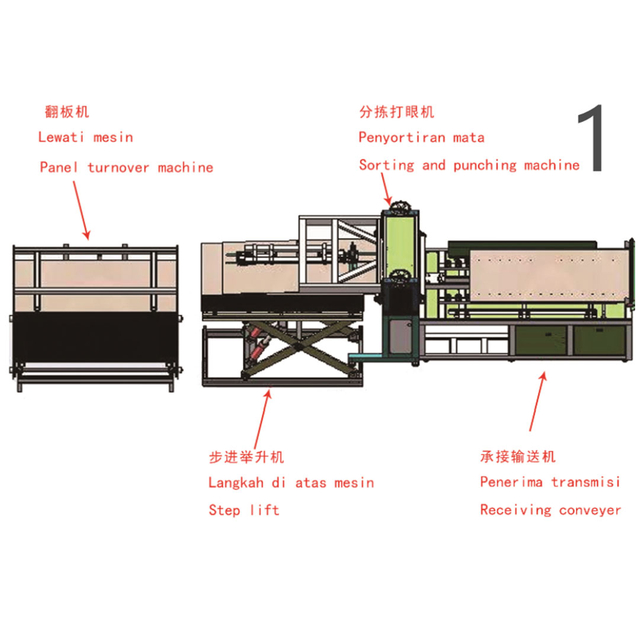 翻板机
Lewati mesin
Panel turnover machine

分拣打眼机
Penyortiran mata
Sorting and punching machine

1

步进举升机
Langkah di atas mesin
Step lift

承接输送机
Penerima transmisi
Receiving conveyer